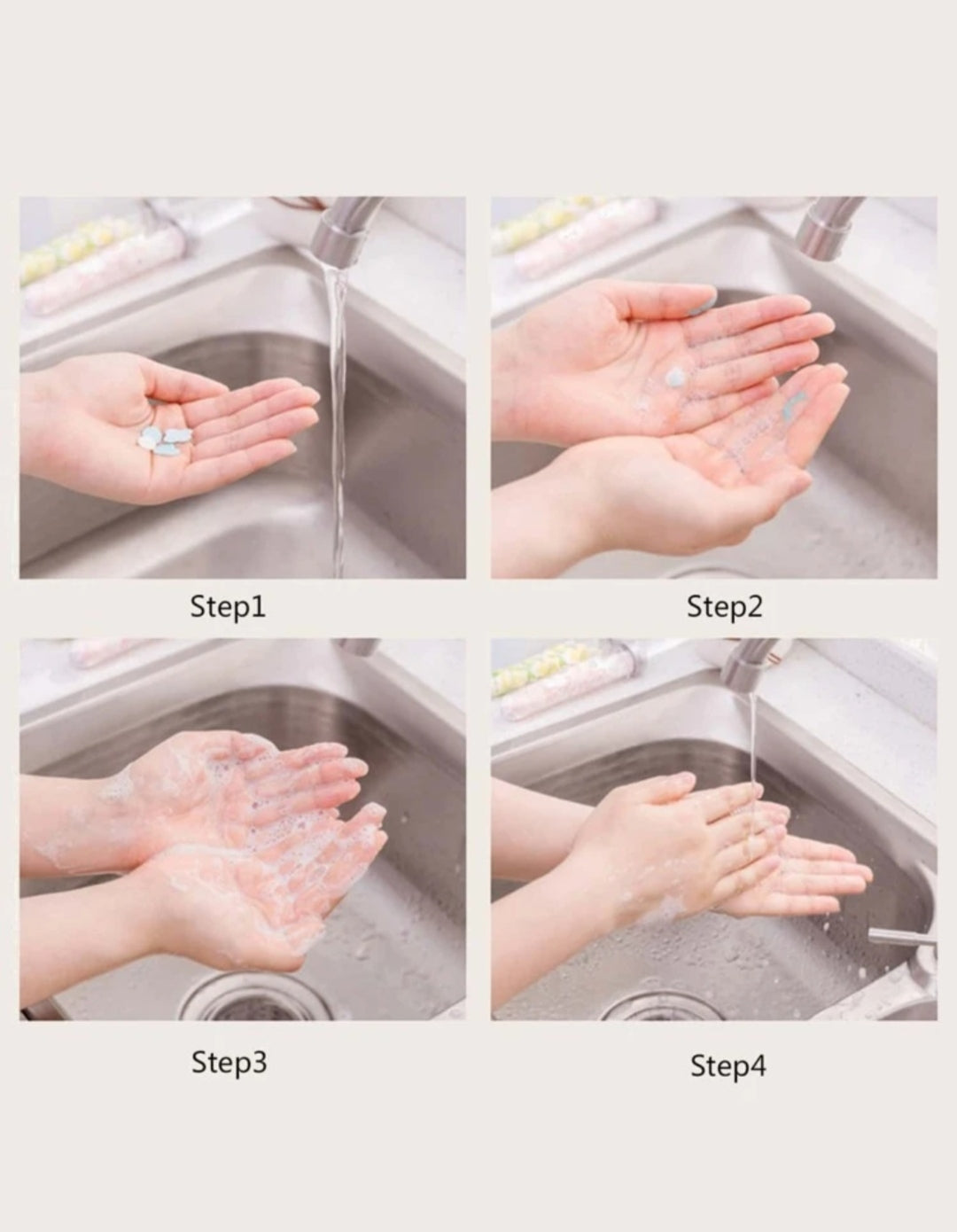 Step1

Step2

Step3

Step4